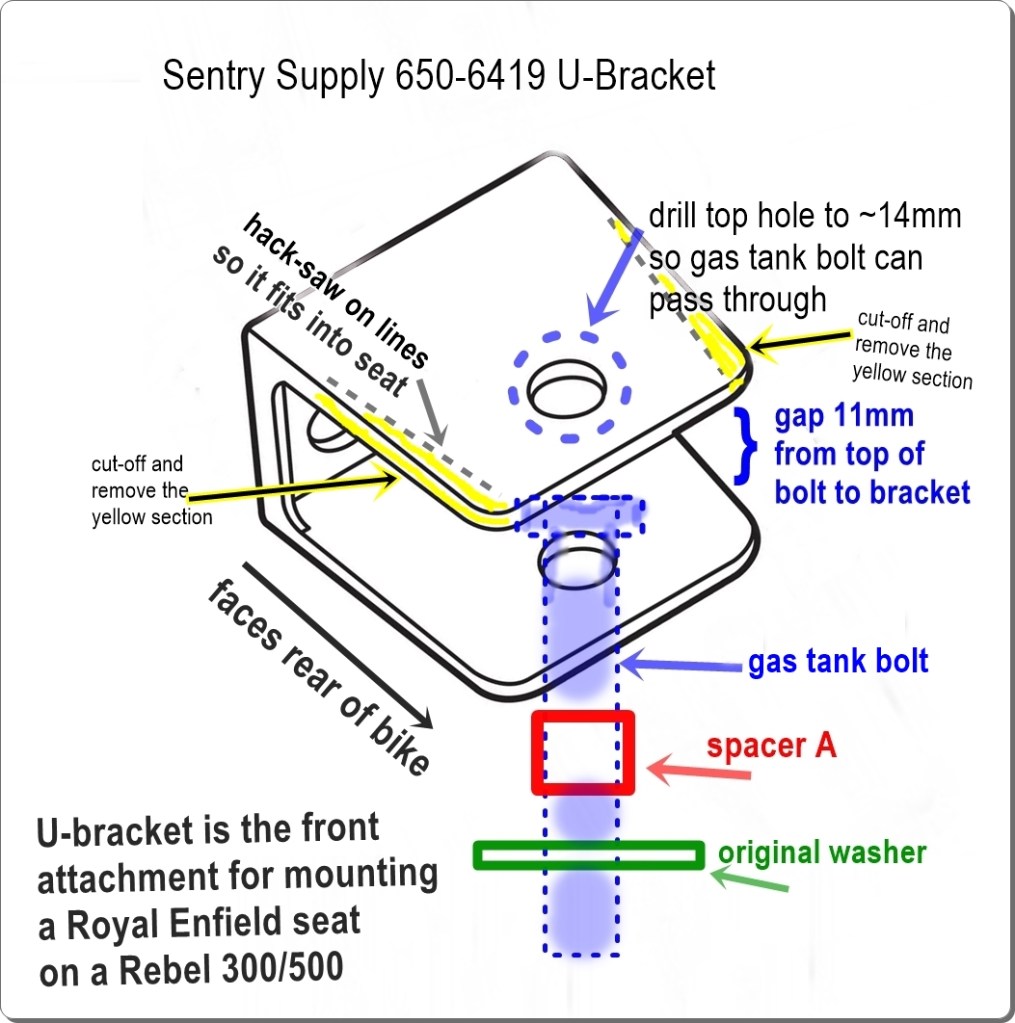 Sentry Supply 650-6419 U-Bracket

hack-saw on lines so it fits into seat

drill top hole to ~14mm so gas tank bolt can pass through

cut-off and remove the yellow section

gap 11mm from top of bolt to bracket

cut-off and remove the yellow section

faces rear of bike

gas tank bolt

spacer A

original washer

U-bracket is the front attachment for mounting a Royal Enfield seat on a Rebel 300/500